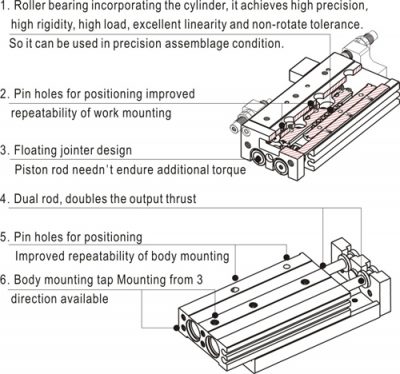 1. Roller bearing incorporating the cylinder, it achieves high precision, high rigidity, high load, excellent linearity and non-rotate tolerance. So it can be used in precision assemblage condition.

2. Pin holes for positioning improved repeatability of work mounting

3. Floating jointer design
Piston rod needn't endure additional torque

4. Dual rod, doubles the output thrust

5. Pin holes for positioning
Improved repeatability of body mounting

6. Body mounting tap Mounting from 3 direction available