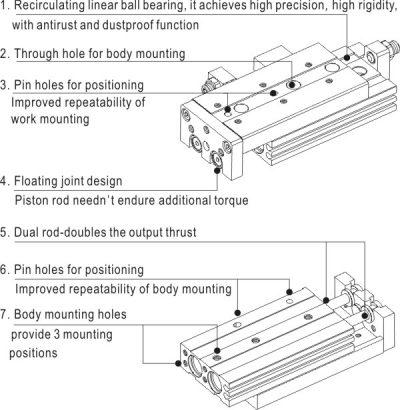 1. Recirculating linear ball bearing, it achieves high precision, high rigidity, with antirust and dustproof function

2. Through hole for body mounting

3. Pin holes for positioning
Improved repeatability of work mounting

4. Floating joint design
Piston rod needn't endure additional torque

5. Dual rod-doubles the output thrust

6. Pin holes for positioning
Improved repeatability of body mounting

7. Body mounting holes
provide 3 mounting positions