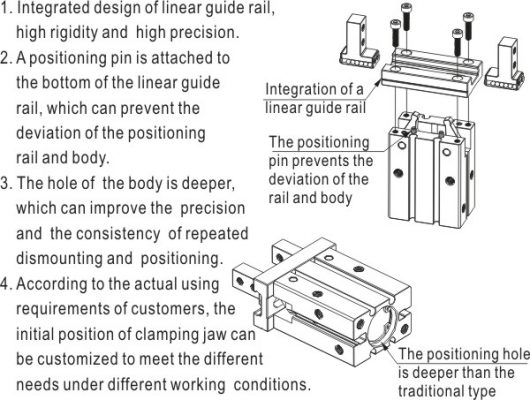 1. Integrated design of linear guide rail, high rigidity and high precision.
2. A positioning pin is attached to the bottom of the linear guide rail, which can prevent the deviation of the positioning rail and body.
3. The hole of the body is deeper, which can improve the precision and the consistency of repeated dismounting and positioning.
4. According to the actual using requirements of customers, the initial position of clamping jaw can be customized to meet the different needs under different working conditions.

Integration of a linear guide rail

The positioning pin prevents the deviation of the rail and body

The positioning hole is deeper than the traditional type