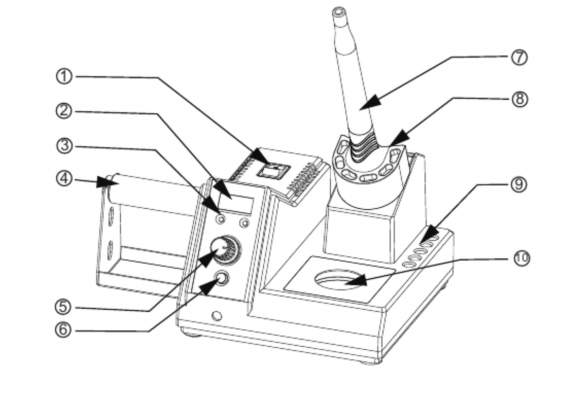 ①
②
③
④
⑤
⑥
⑦
⑧
⑨
⑩